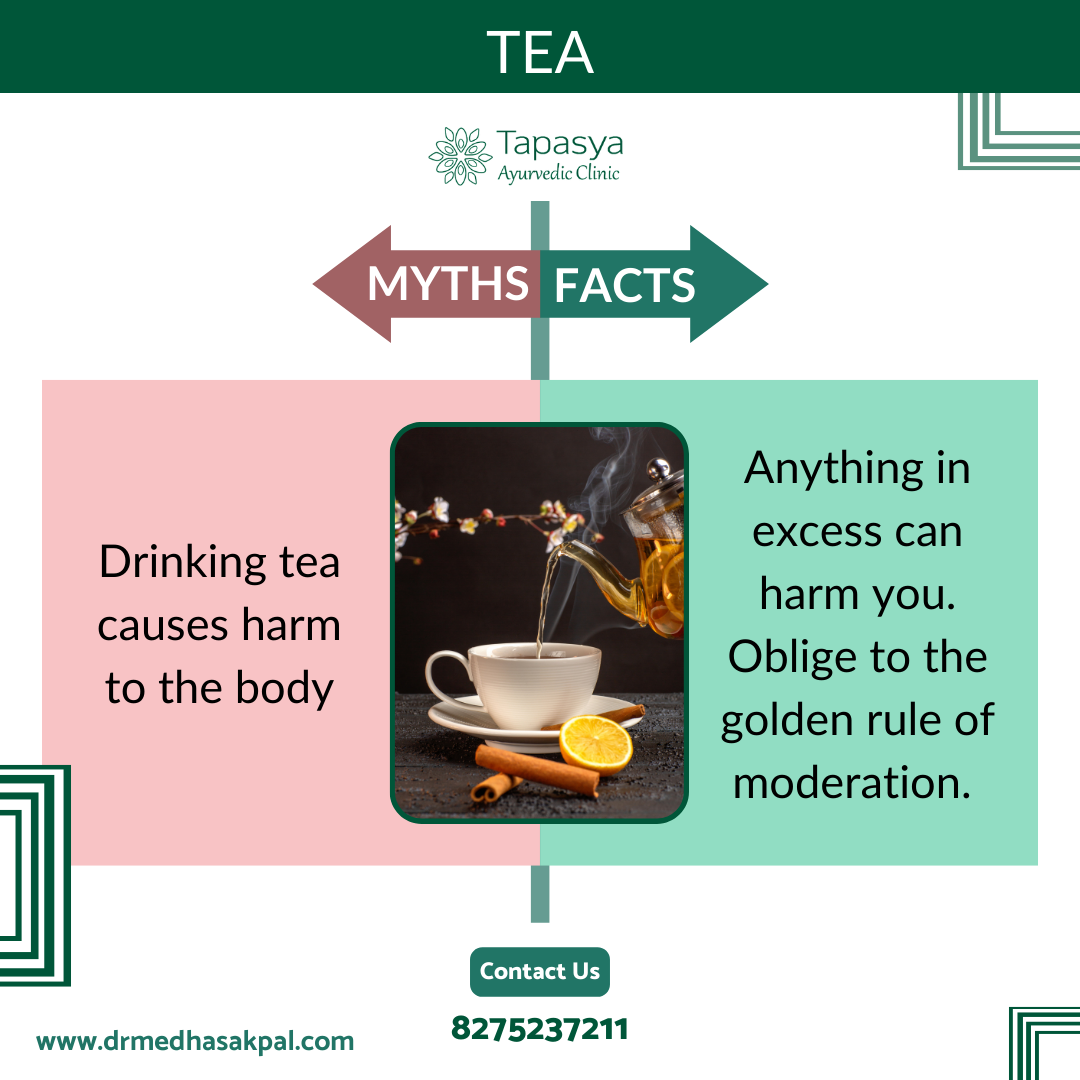 TEA

Tapasya
Ayurvedic Clinic

MYTHS

FACTS

Drinking tea causes harm to the body

Anything in excess can harm you. Oblige to the golden rule of moderation.

Contact Us

8275237211

www.drmedhasakpal.com